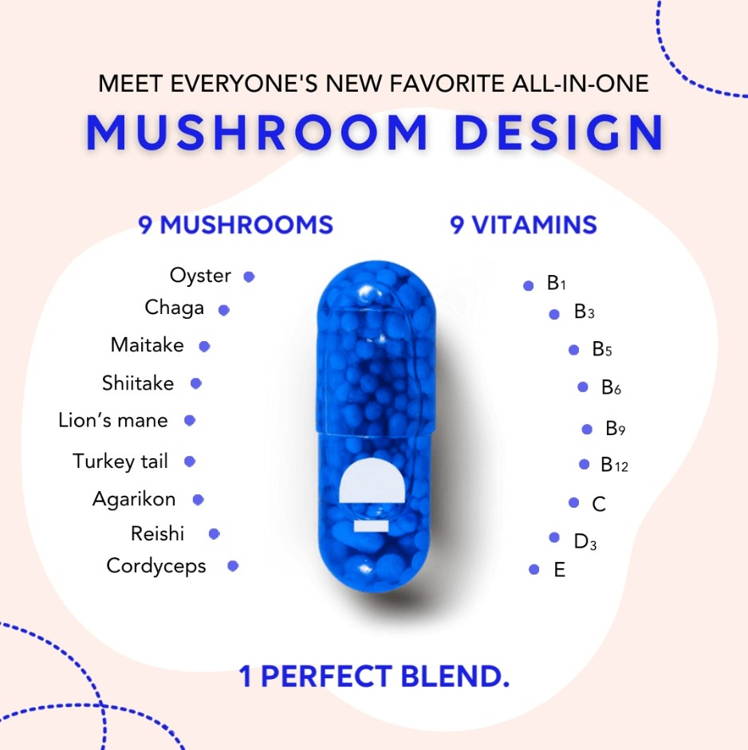 MEET EVERYONE'S NEW FAVORITE ALL-IN-ONE

MUSHROOM DESIGN

9 MUSHROOMS

Oyster
Chaga
Maitake
Shiitake
Lion's mane
Turkey tail
Agarikon
Reishi
Cordyceps

9 VITAMINS

$B_1$
$B_3$
$B_5$
$B_6$
$B_9$
$B_{12}$
C
$D_3$
E

1 PERFECT BLEND.