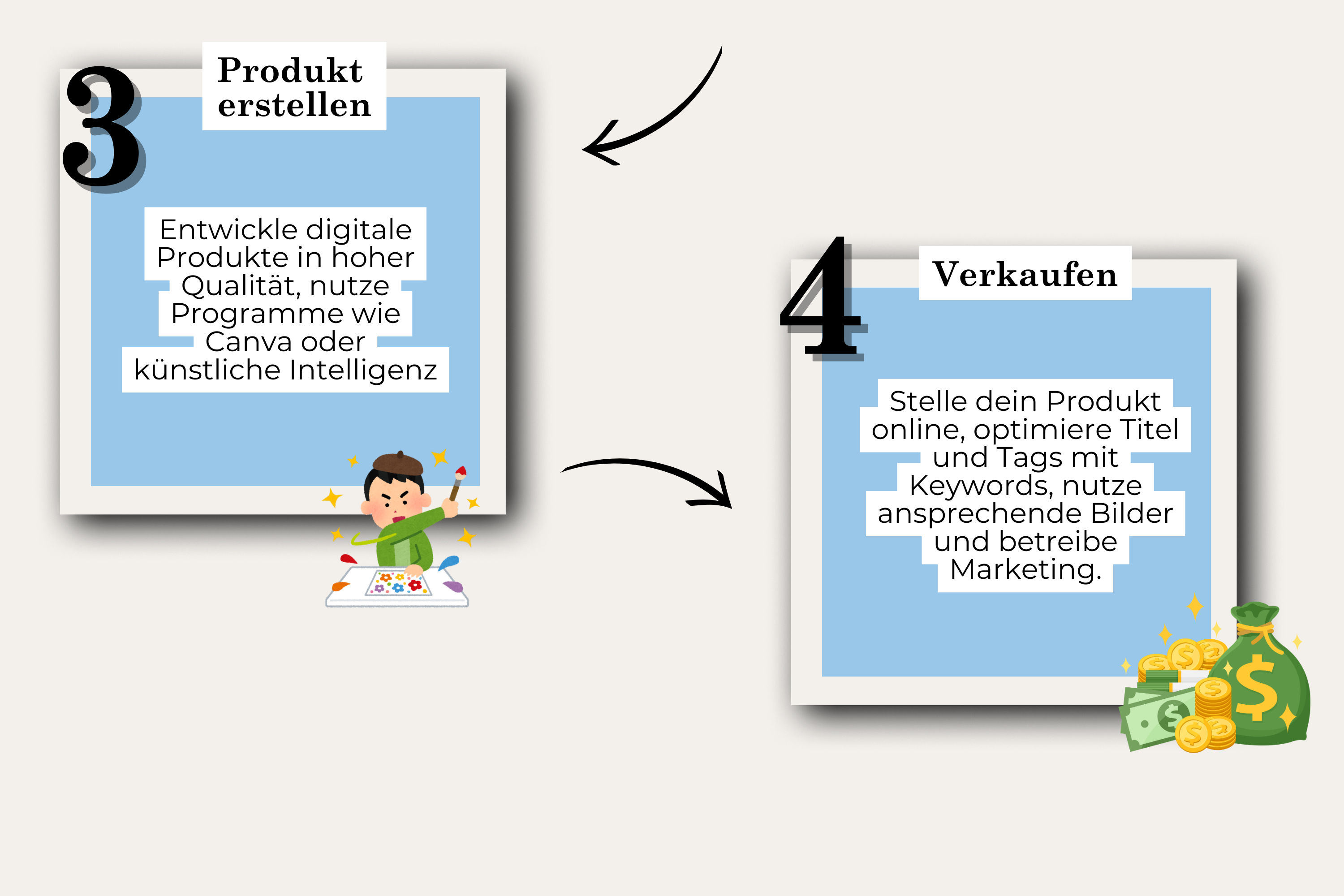 3

Produkt erstellen

Entwickle digitale Produkte in hoher Qualität, nutze Programme wie Canva oder künstliche Intelligenz

4

Verkaufen

Stelle dein Produkt online, optimiere Titel und Tags mit Keywords, nutze ansprechende Bilder und betreibe Marketing.