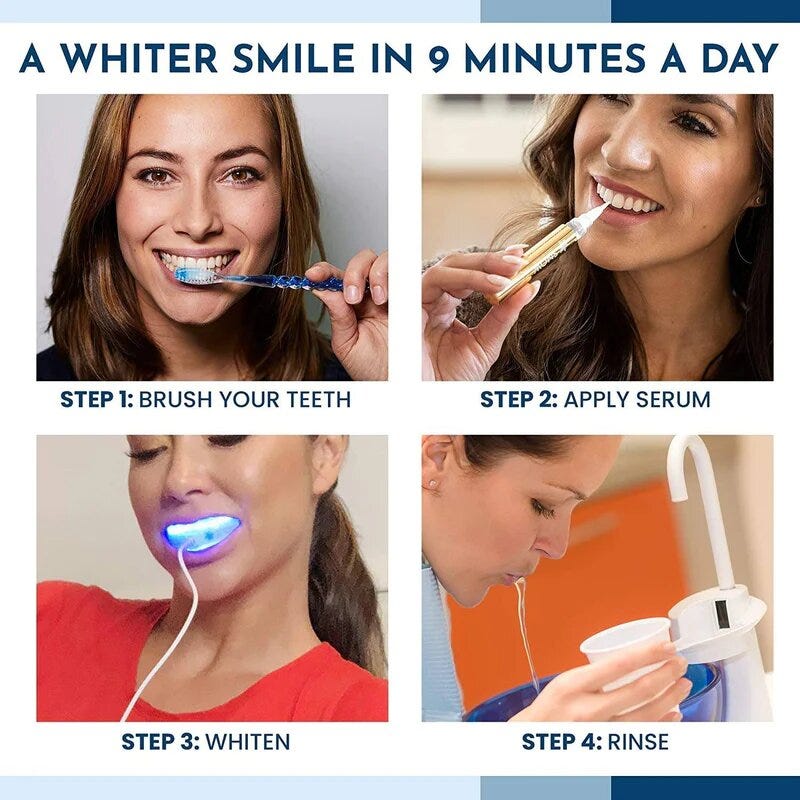 A WHITER SMILE IN 9 MINUTES A DAY

STEP 1: BRUSH YOUR TEETH

STEP 2: APPLY SERUM

STEP 3: WHITEN

STEP 4: RINSE